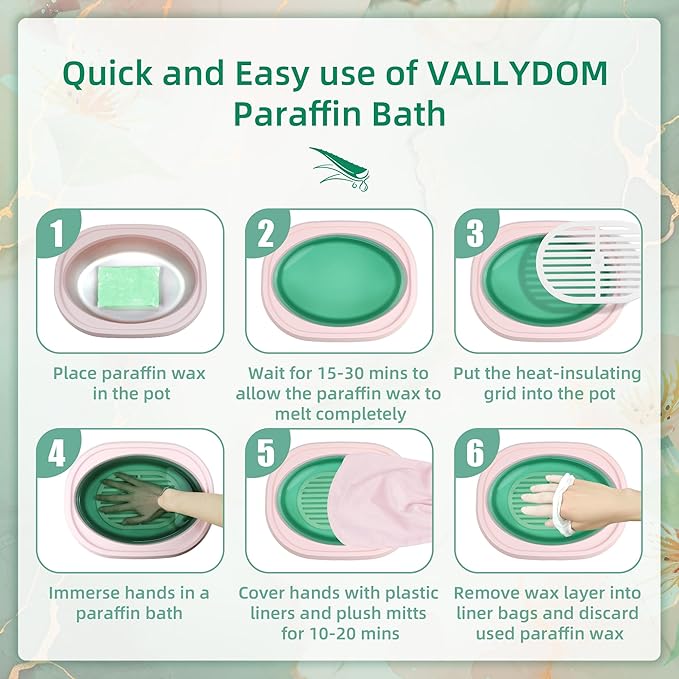 Quick and Easy use of VALLYDOM Paraffin Bath

1

Place paraffin wax in the pot

2

Wait for 15-30 mins to allow the paraffin wax to melt completely

3

Put the heat-insulating grid into the pot

4

Immerse hands in a paraffin bath

5

Cover hands with plastic liners and plush mitts for 10-20 mins

6

Remove wax layer into liner bags and discard used paraffin wax