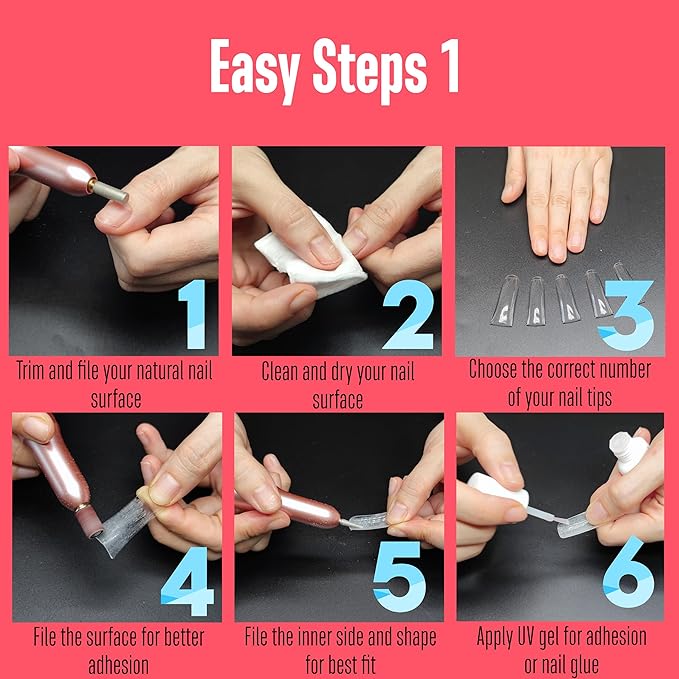 Easy Steps 1

1

Trim and file your natural nail surface

2

Clean and dry your nail surface

3

Choose the correct number of your nail tips

4

File the surface for better adhesion

5

File the inner side and shape for best fit

6

Apply UV gel for adhesion or nail glue