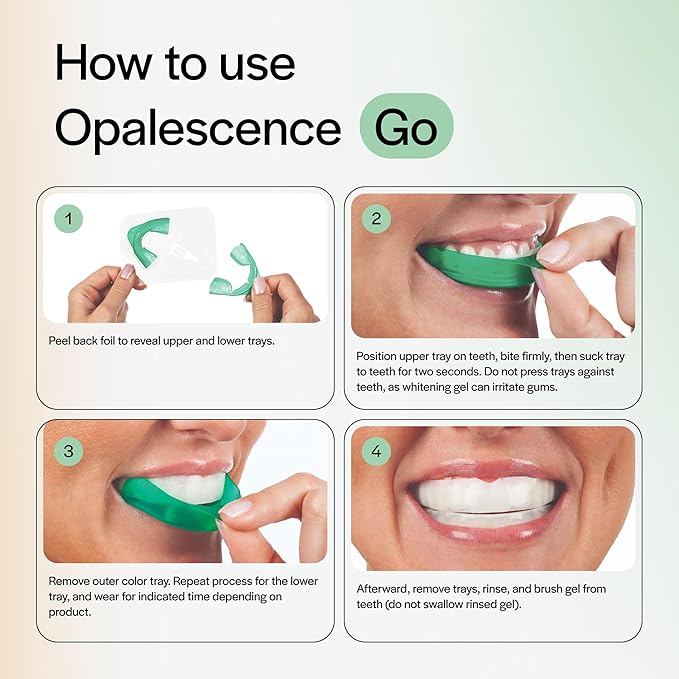 How to use Opalescence Go

1

Peel back foil to reveal upper and lower trays.

2

Position upper tray on teeth, bite firmly, then suck tray to teeth for two seconds. Do not press trays against teeth, as whitening gel can irritate gums.

3

Remove outer color tray. Repeat process for the lower tray, and wear for indicated time depending on product.

4

Afterward, remove trays, rinse, and brush gel from teeth (do not swallow rinsed gel).