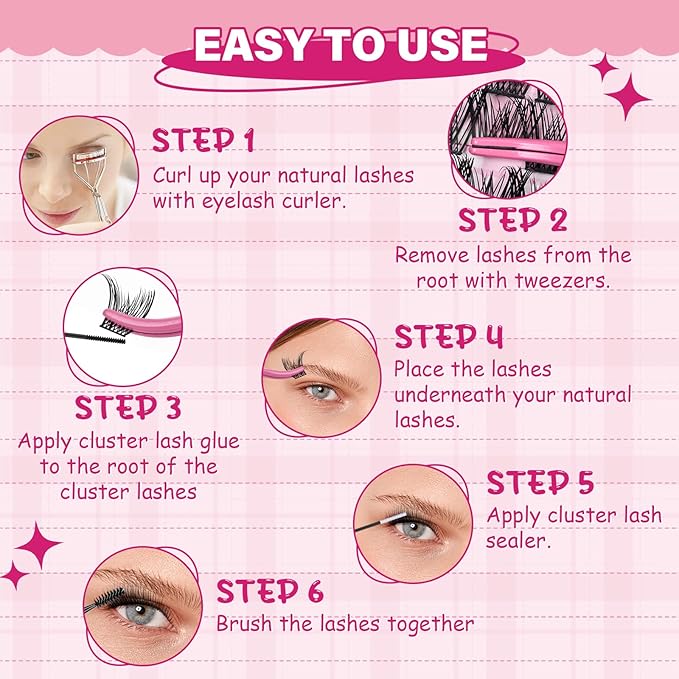 EASY TO USE

STEP 1
Curl up your natural lashes with eyelash curler.

STEP 2
Remove lashes from the root with tweezers.

STEP 3
Apply cluster lash glue to the root of the cluster lashes

STEP 4
Place the lashes underneath your natural lashes.

STEP 5
Apply cluster lash sealer.

STEP 6
Brush the lashes together