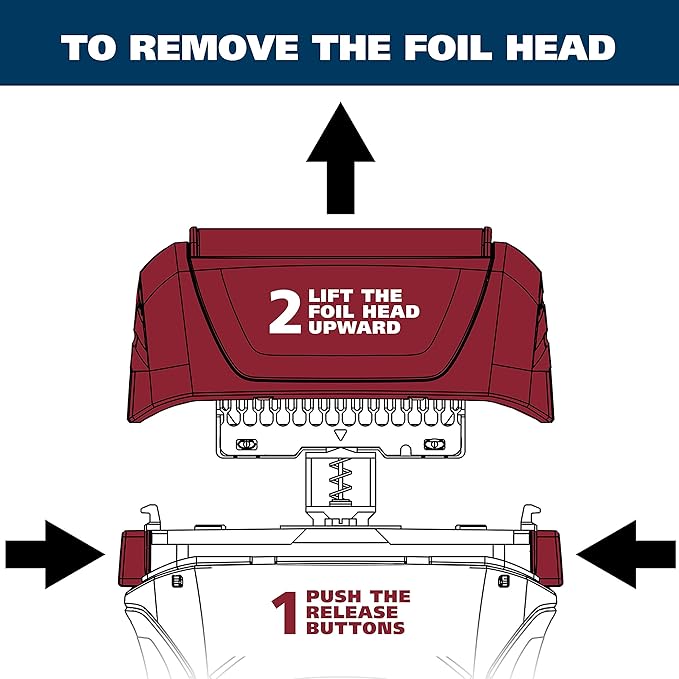 TO REMOVE THE FOIL HEAD

2 LIFT THE FOIL HEAD UPWARD

1 PUSH THE RELEASE BUTTONS