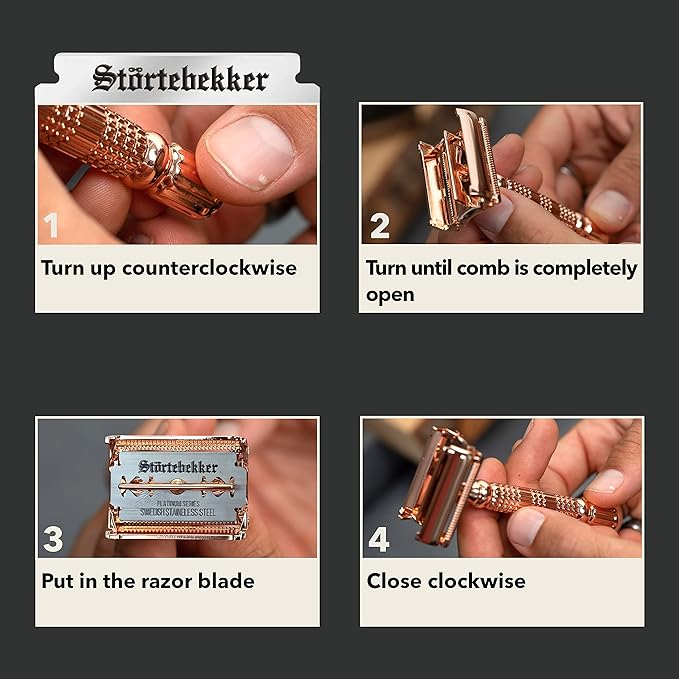 Störtebekker

1

Turn up counterclockwise

2

Turn until comb is completely open

Störtebekker
PLATINUM SERIES
SWEDISH STAINLESS STEEL

3

Put in the razor blade

4

Close clockwise