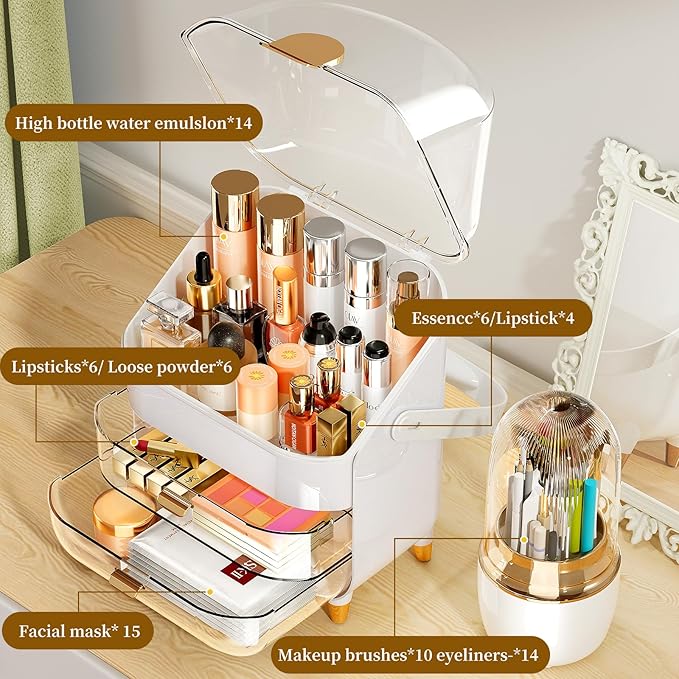 High bottle water emulslon*14

Essencc*6/Lipstick*4

Lipsticks*6/ Loose powder*6

Facial mask* 15

Makeup brushes*10 eyeliners-*14