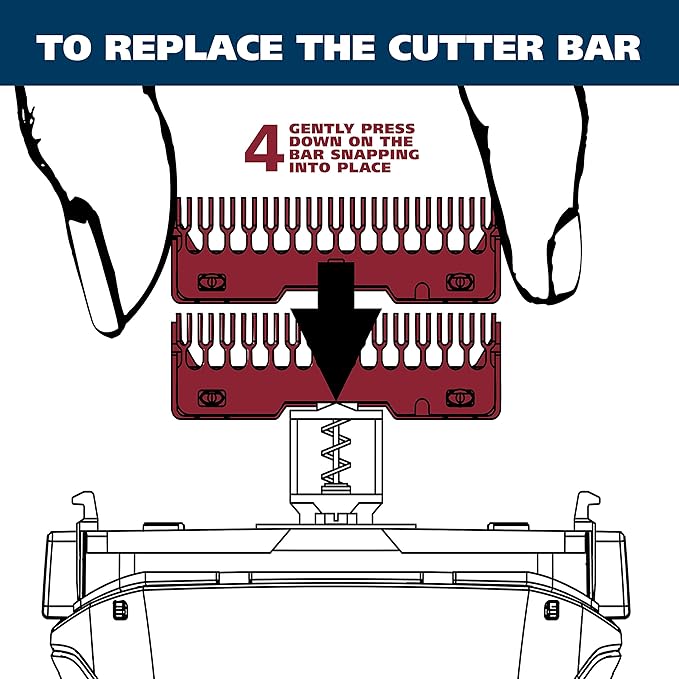 TO REPLACE THE CUTTER BAR

4 GENTLY PRESS DOWN ON THE BAR SNAPPING INTO PLACE