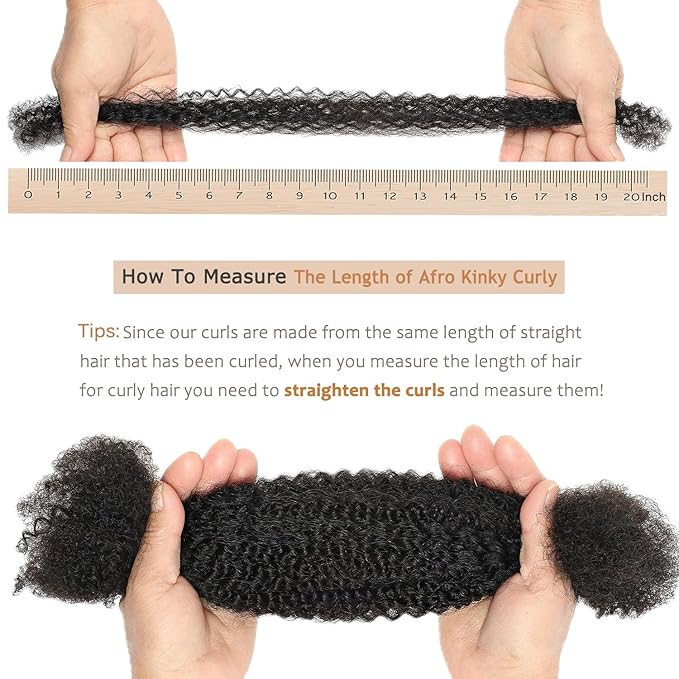 0 1 2 3 4 5 6 7 8 9 10 11 12 13 14 15 16 17 18 19 20 Inch

How To Measure The Length of Afro Kinky Curly

Tips: Since our curls are made from the same length of straight hair that has been curled, when you measure the length of hair for curly hair you need to straighten the curls and measure them!