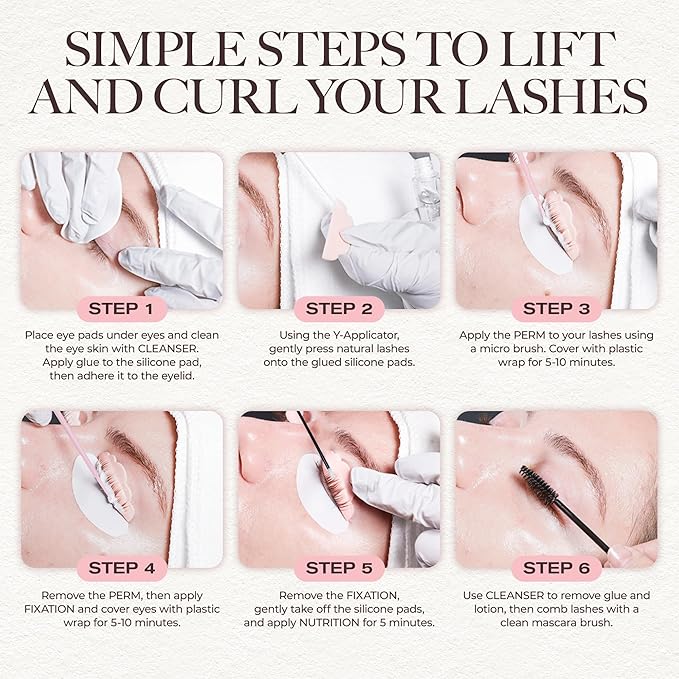 SIMPLE STEPS TO LIFT AND CURL YOUR LASHES

STEP 1

Place eye pads under eyes and clean the eye skin with CLEANSER. Apply glue to the silicone pad, then adhere it to the eyelid.

STEP 2

Using the Y-Applicator, gently press natural lashes onto the glued silicone pads.

STEP 3

Apply the PERM to your lashes using a micro brush. Cover with plastic wrap for 5-10 minutes.

STEP 4

Remove the PERM, then apply FIXATION and cover eyes with plastic wrap for 5-10 minutes.

STEP 5

Remove the FIXATION, gently take off the silicone pads, and apply NUTRITION for 5 minutes.

STEP 6

Use CLEANSER to remove glue and lotion, then comb lashes with a clean mascara brush.