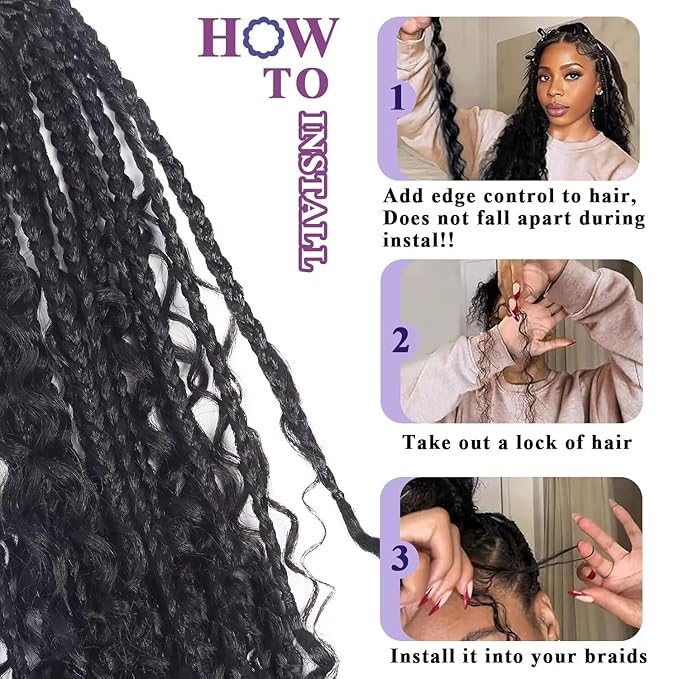 HOW TO INSTALL

1

Add edge control to hair, Does not fall apart during instal!!

2

Take out a lock of hair

3

Install it into your braids