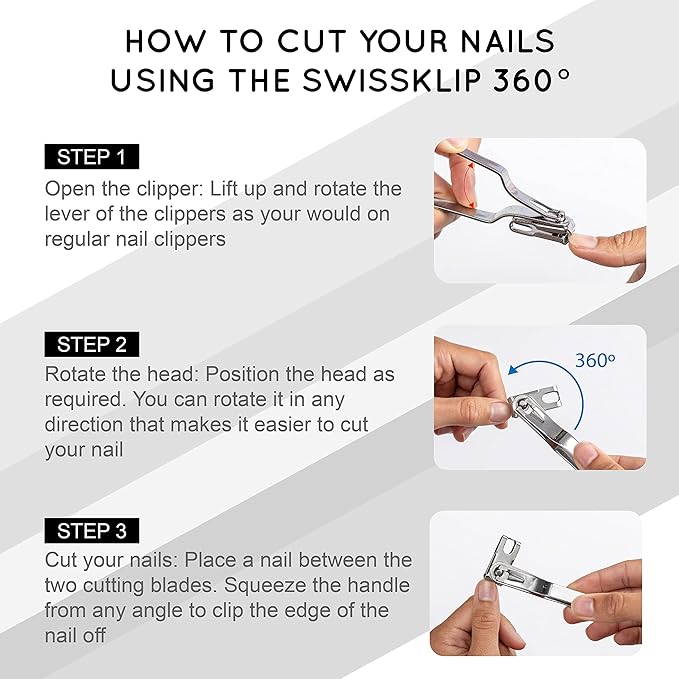 HOW TO CUT YOUR NAILS USING THE SWISSKLIP 360°

STEP 1
Open the clipper: Lift up and rotate the lever of the clippers as your would on regular nail clippers

STEP 2
Rotate the head: Position the head as required. You can rotate it in any direction that makes it easier to cut your nail

360°

STEP 3
Cut your nails: Place a nail between the two cutting blades. Squeeze the handle from any angle to clip the edge of the nail off