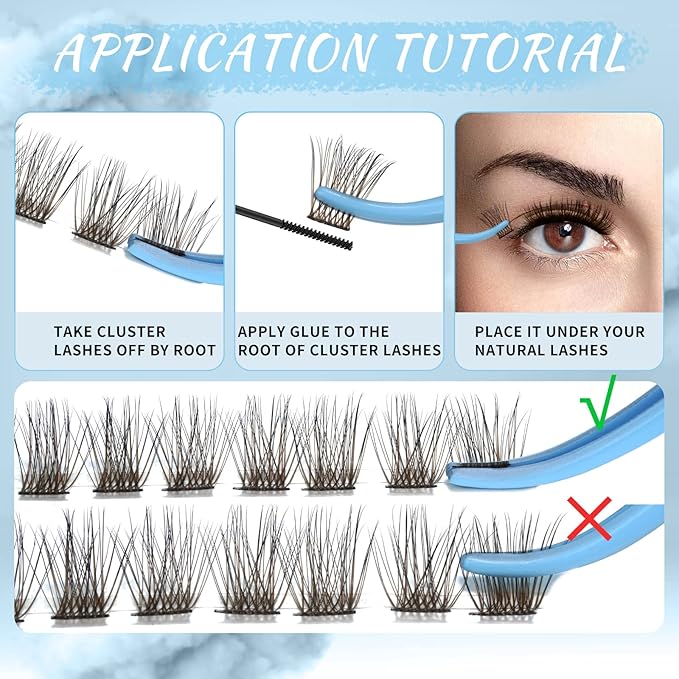 APPLICATION TUTORIAL

TAKE CLUSTER LASHES OFF BY ROOT

APPLY GLUE TO THE ROOT OF CLUSTER LASHES

PLACE IT UNDER YOUR NATURAL LASHES

√

×