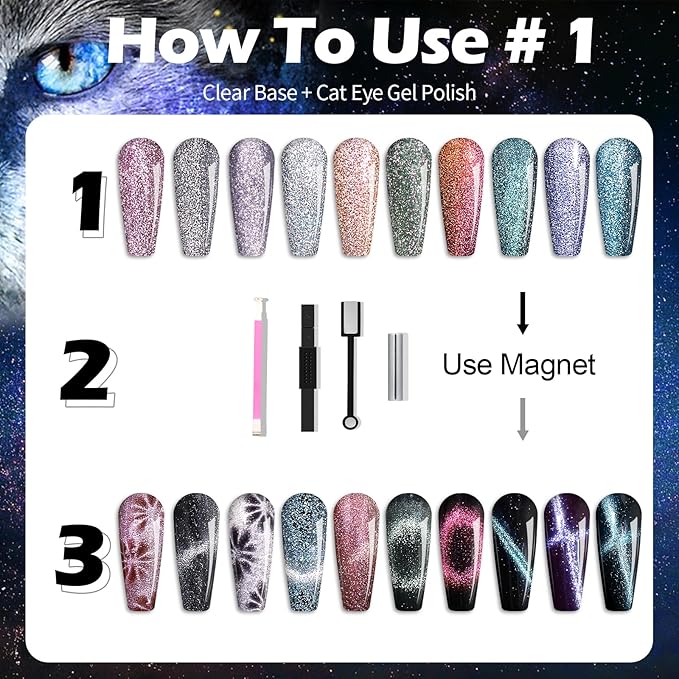 How To Use # 1

Clear Base + Cat Eye Gel Polish

1

2

Use Magnet

3