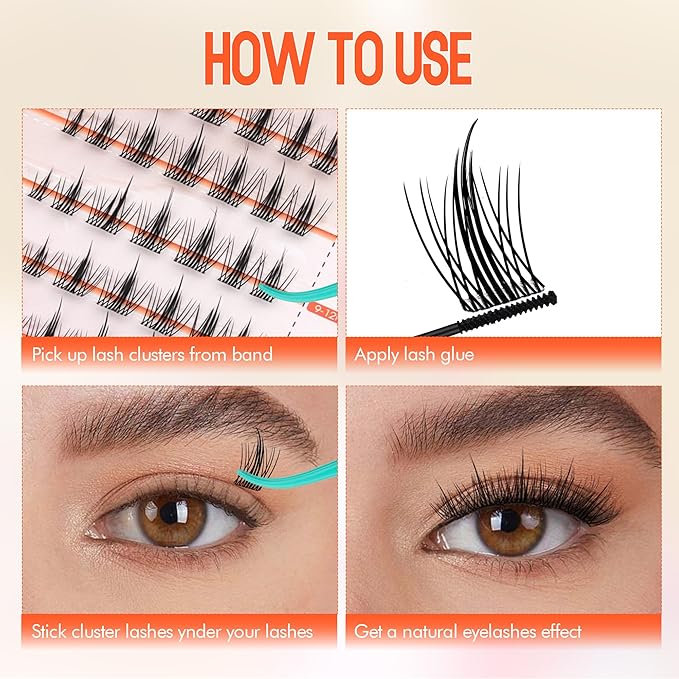 HOW TO USE

9-12

Pick up lash clusters from band

Apply lash glue

Stick cluster lashes ynder your lashes

Get a natural eyelashes effect