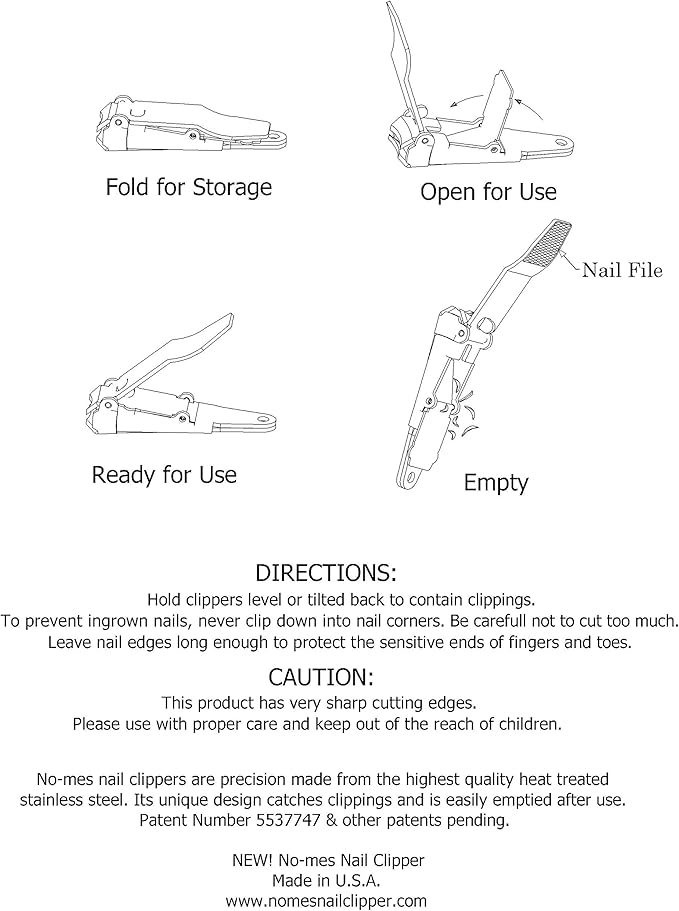 Fold for Storage

Open for Use

Nail File

Ready for Use

Empty

DIRECTIONS:
Hold clippers level or tilted back to contain clippings.
To prevent ingrown nails, never clip down into nail corners. Be carefull not to cut too much.
Leave nail edges long enough to protect the sensitive ends of fingers and toes.

CAUTION:
This product has very sharp cutting edges.
Please use with proper care and keep out of the reach of children.

No-mes nail clippers are precision made from the highest quality heat treated stainless steel. Its unique design catches clippings and is easily emptied after use. Patent Number 5537747 & other patents pending.

NEW! No-mes Nail Clipper
Made in U.S.A.
www.nomesnailclipper.com