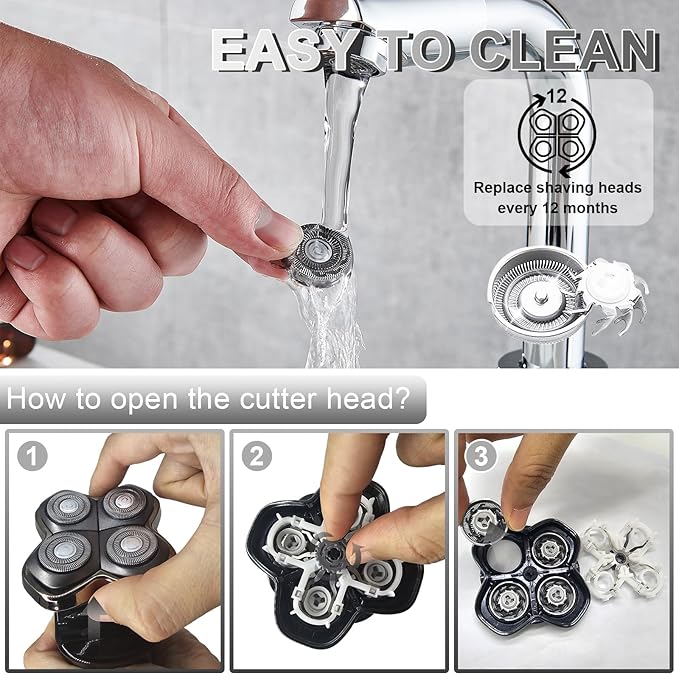 EASY TO CLEAN

12

Replace shaving heads every 12 months

How to open the cutter head?

1

2

3