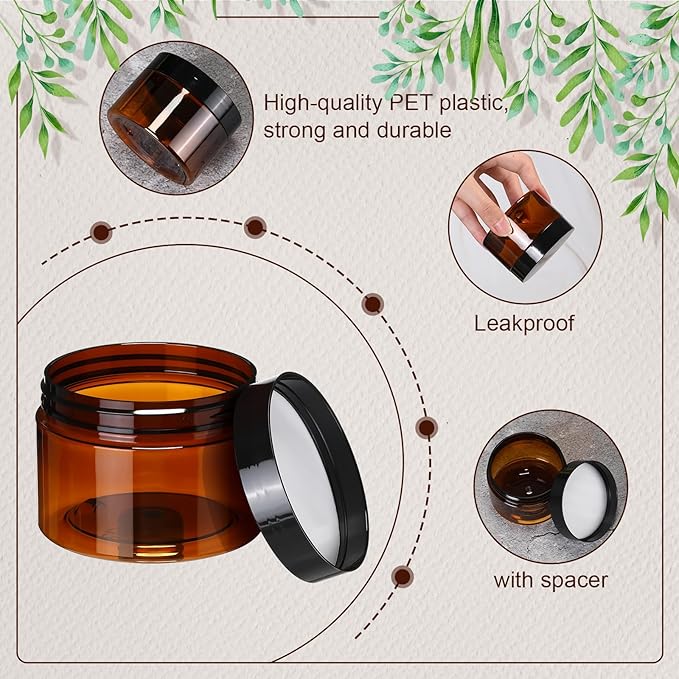 High-quality PET plastic, strong and durable

Leakproof

with spacer