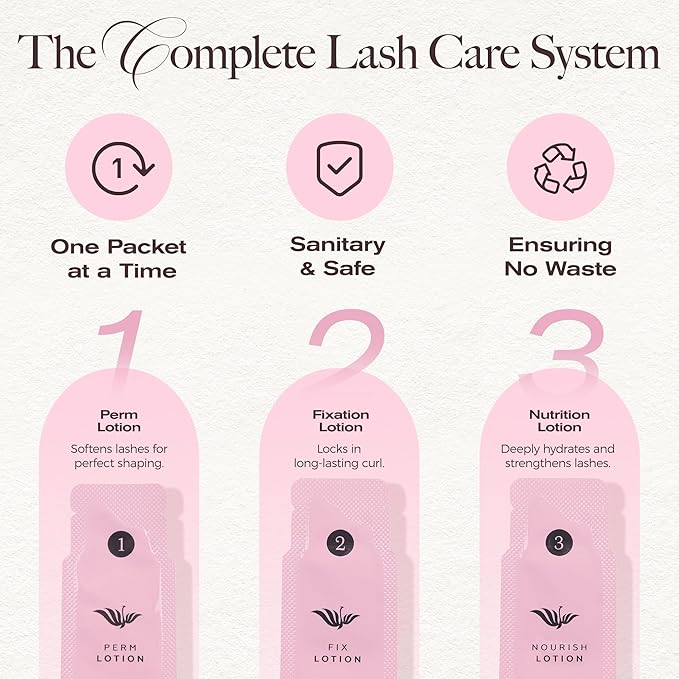 The Complete Lash Care System

1

One Packet at a Time

Sanitary & Safe

Ensuring No Waste

1

Perm Lotion

Softens lashes for perfect shaping.

1

PERM LOTION

2

Fixation Lotion

Locks in long-lasting curl.

2

FIX LOTION

3

Nutrition Lotion

Deeply hydrates and strengthens lashes.

3

NOURISH LOTION