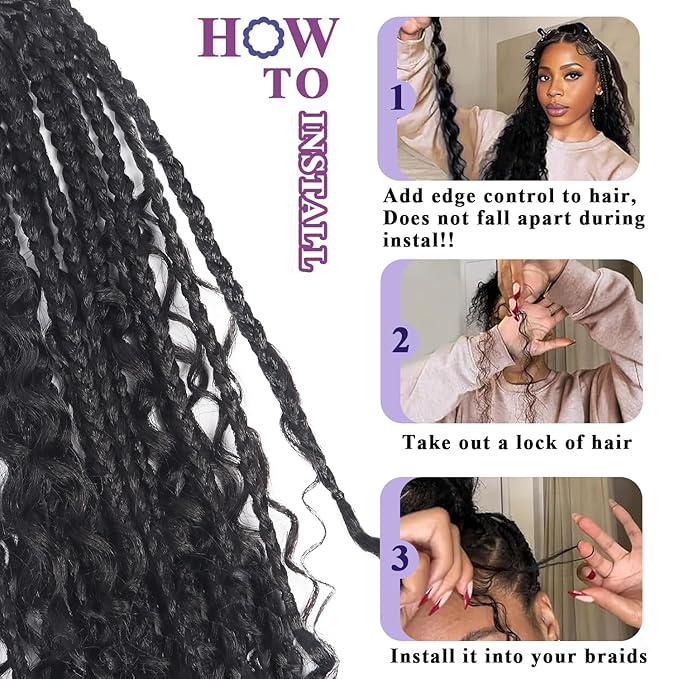 HOW TO INSTALL

1

Add edge control to hair, Does not fall apart during instal!!

2

Take out a lock of hair

3

Install it into your braids